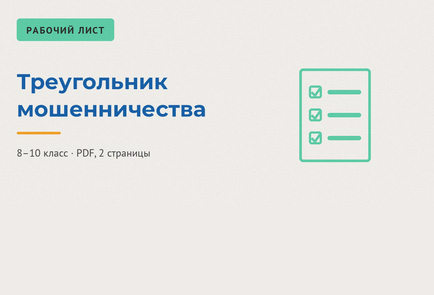 РАБОЧИЙ ЛИСТ

Треугольник мошенничества

8–10 класс · PDF, 2 страницы